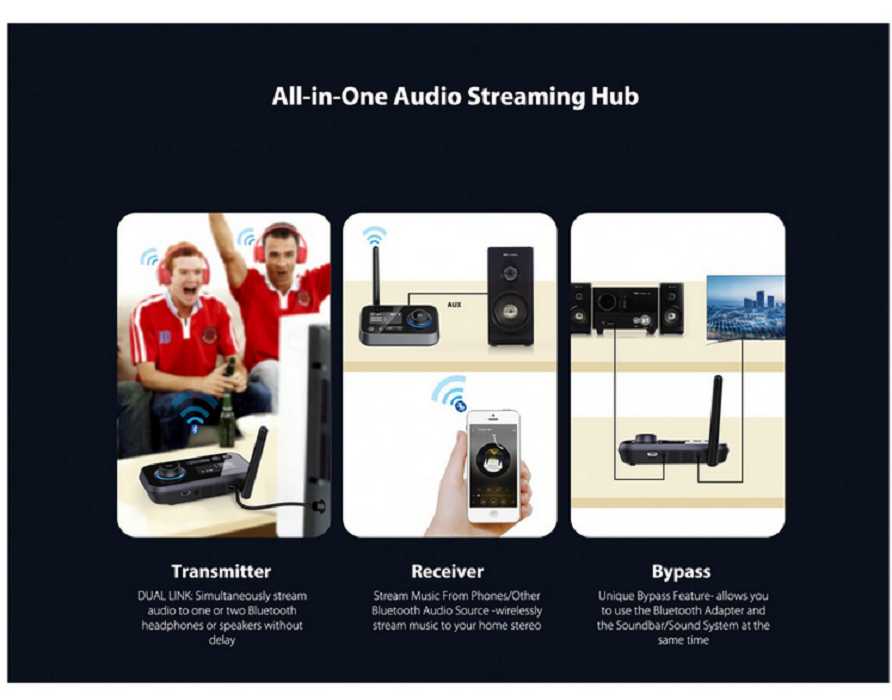 All-in-One Audio Streaming Hub

AUX

Transmitter

DUAL LINK: Simultaneously stream audio to one or two Bluetooth headphones or speakers without delay

Receiver

Stream Music From Phones/Other Bluetooth Audio Source -wirelessly stream music to your home stereo

Bypass

Unique Bypass Feature- allows you to use the Bluetooth Adapter and the Soundbar/Sound System at the same time