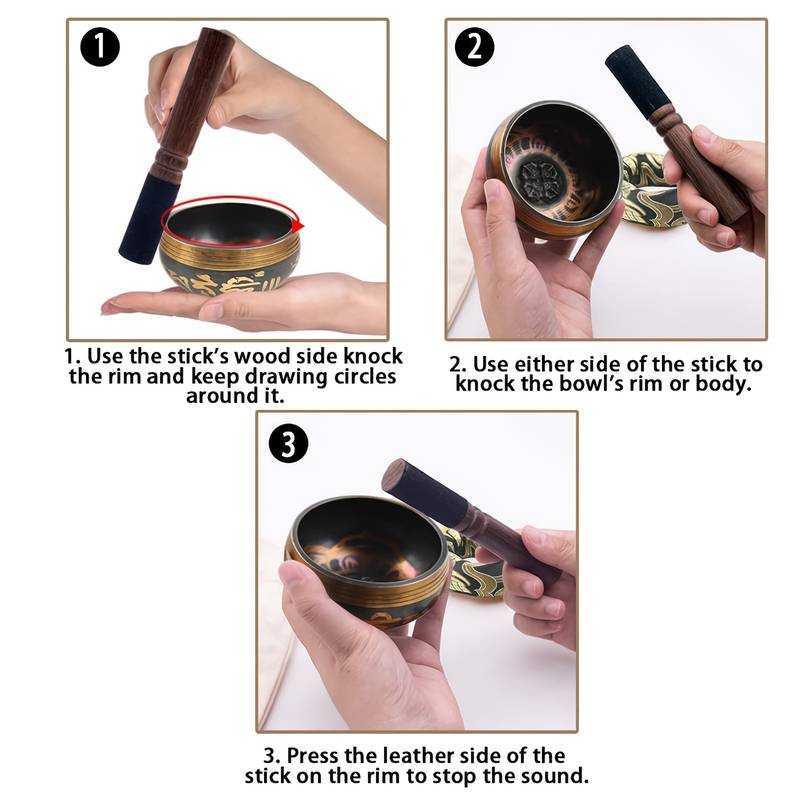 1

1. Use the stick's wood side knock the rim and keep drawing circles around it.

2

2. Use either side of the stick to knock the bowl's rim or body.

3

3. Press the leather side of the stick on the rim to stop the sound.