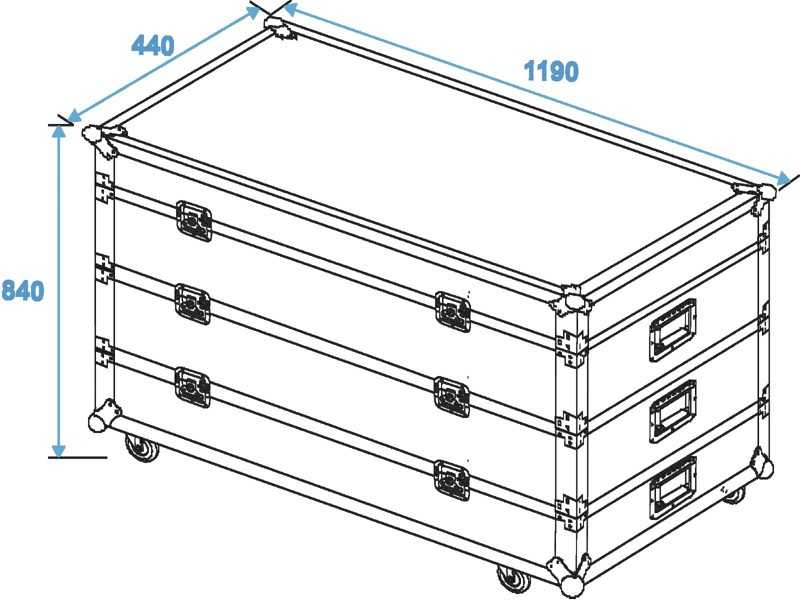 440

1190

840