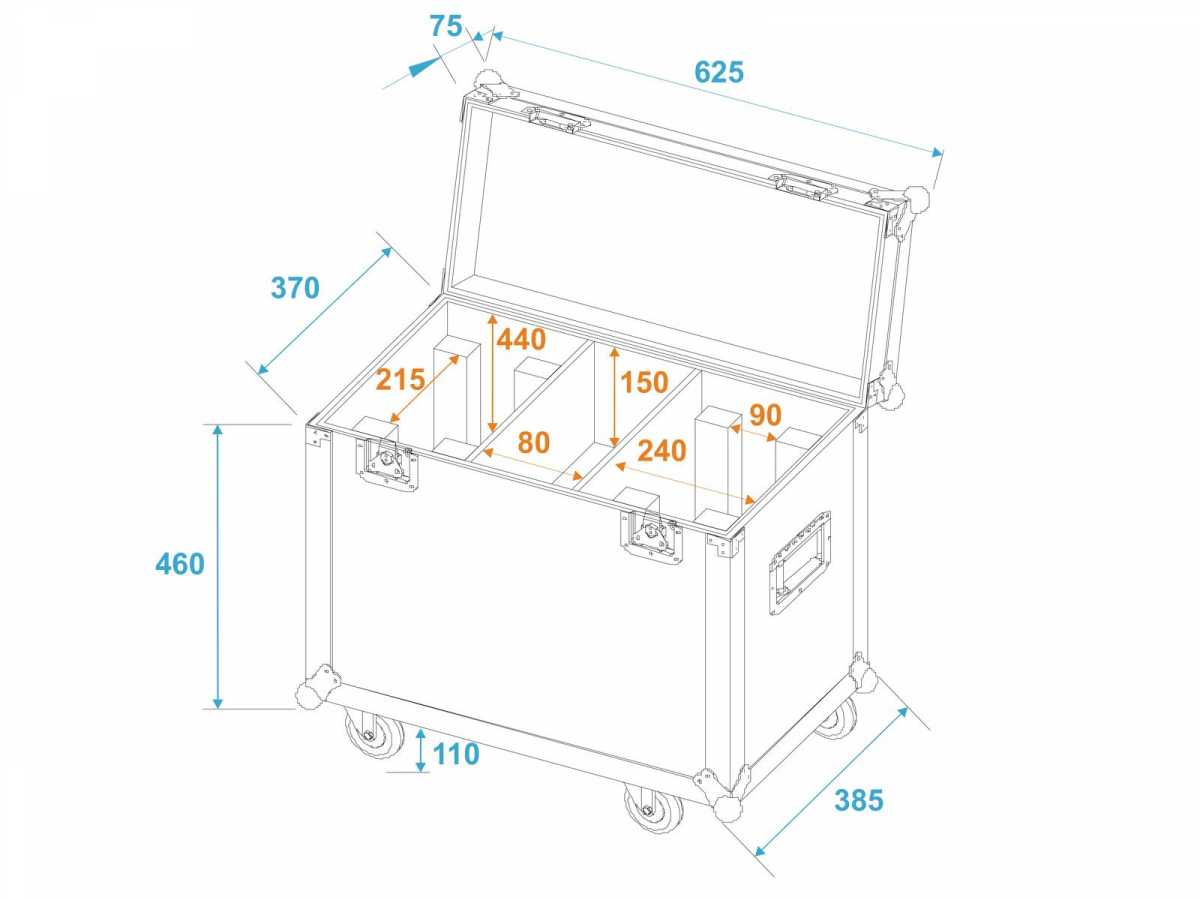 75
625
370
440
215
150
90
80
240
460
110
385