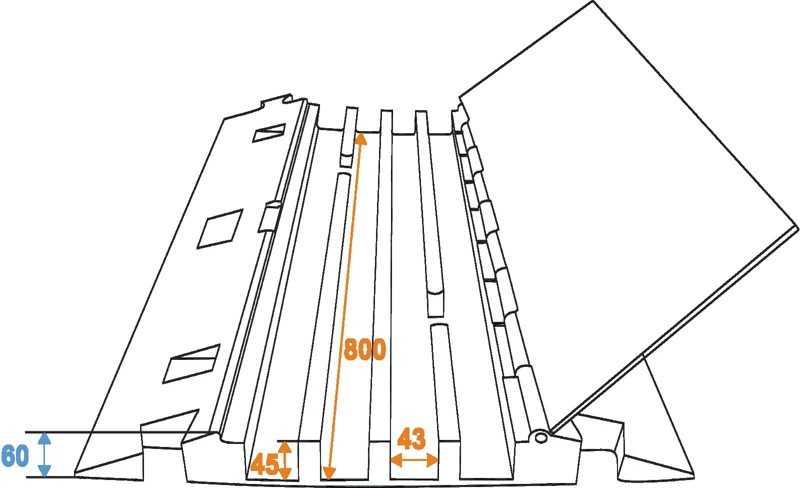 800

60

45

43