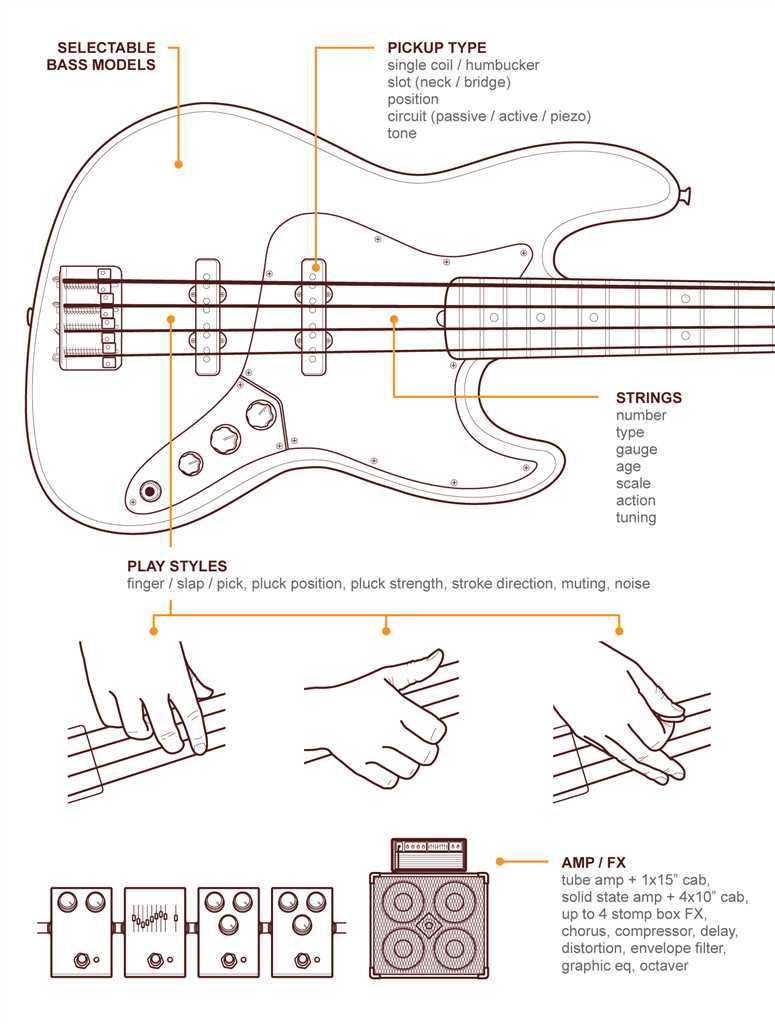 SELECTABLE BASS MODELS

PICKUP TYPE
single coil / humbucker
slot (neck / bridge)
position
circuit (passive / active / piezo)
tone

STRINGS
number
type
gauge
age
scale
action
tuning

PLAY STYLES
finger / slap / pick, pluck position, pluck strength, stroke direction, muting, noise

AMP / FX
tube amp + 1x15" cab,
solid state amp + 4x10" cab,
up to 4 stomp box FX,
chorus, compressor, delay,
distortion, envelope filter,
graphic eq, octaver